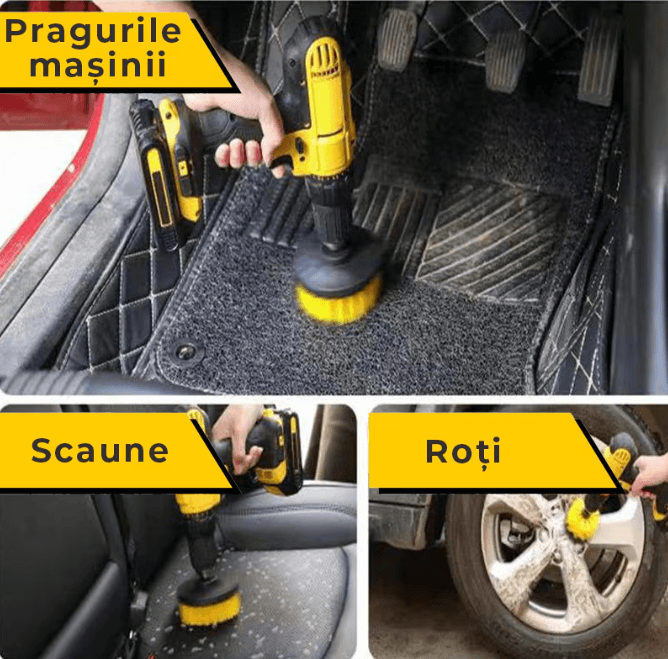 Pragurile mașinii

Scaune

Roți